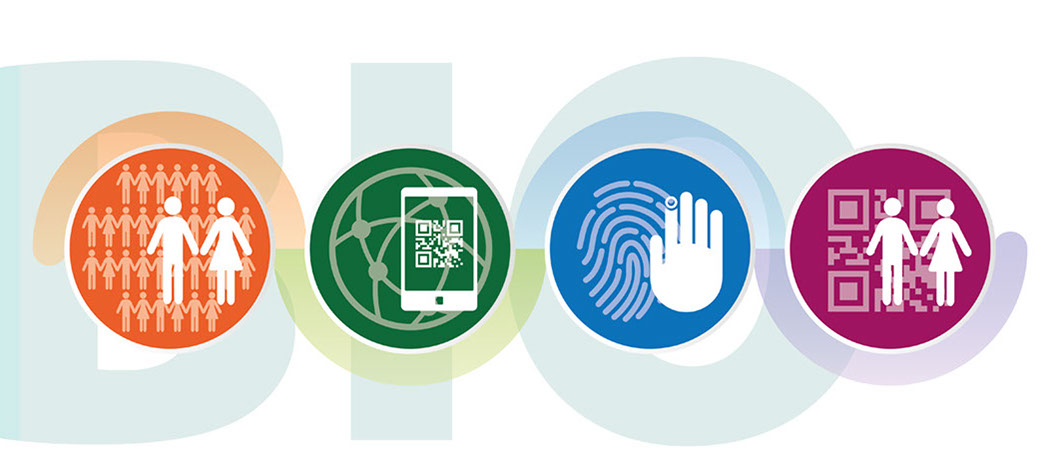 BIO